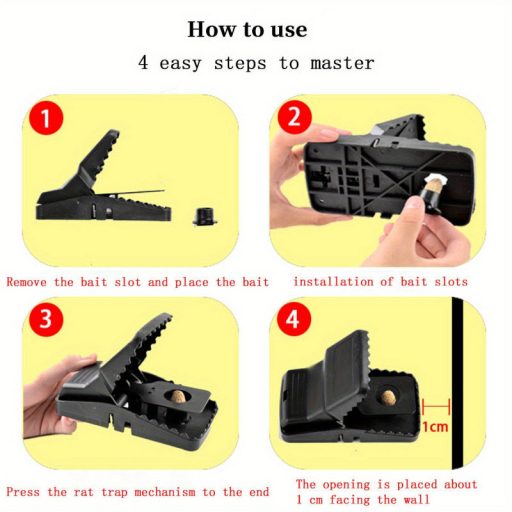 How to use

4 easy steps to master

1

Remove the bait slot and place the bait

2

installation of bait slots

3

Press the rat trap mechanism to the end

4

1cm

The opening is placed about 1 cm facing the wall