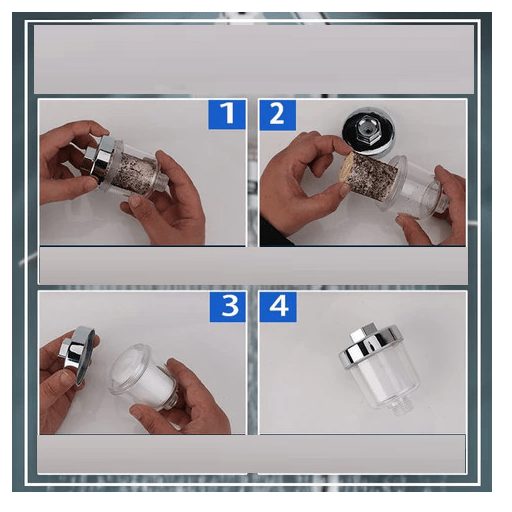 1

2

3

4