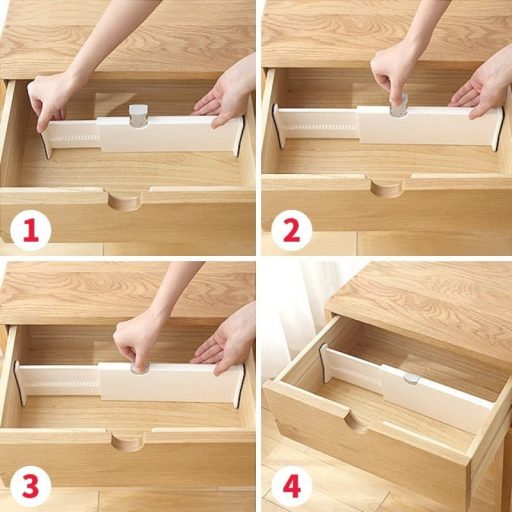 1

2

3

4