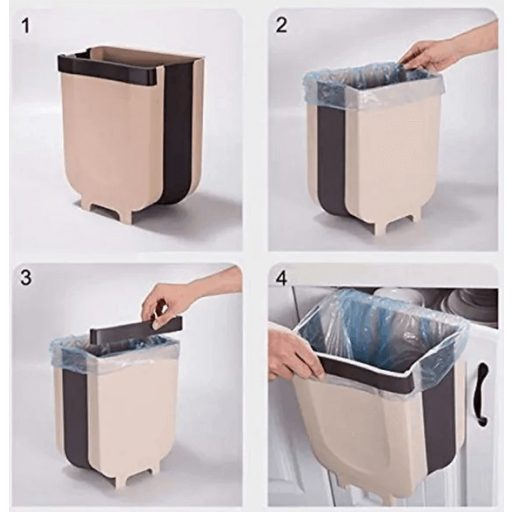 1

2

3

4