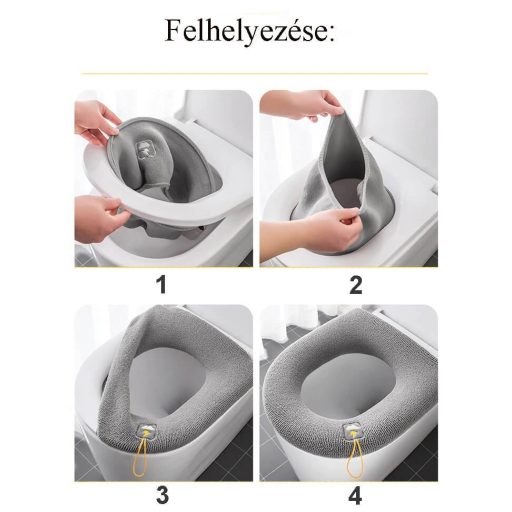 Felhelyezése:

1

2

3

4